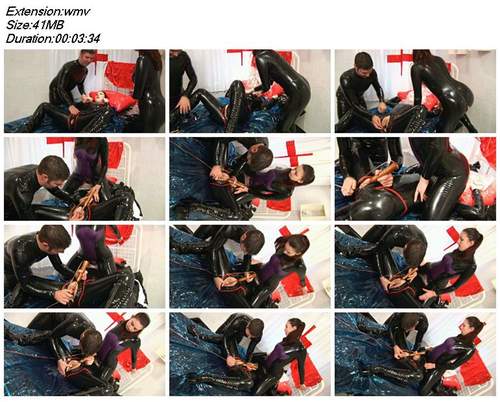 Extension:wmv
Size:41MB
Duration:00:03:34